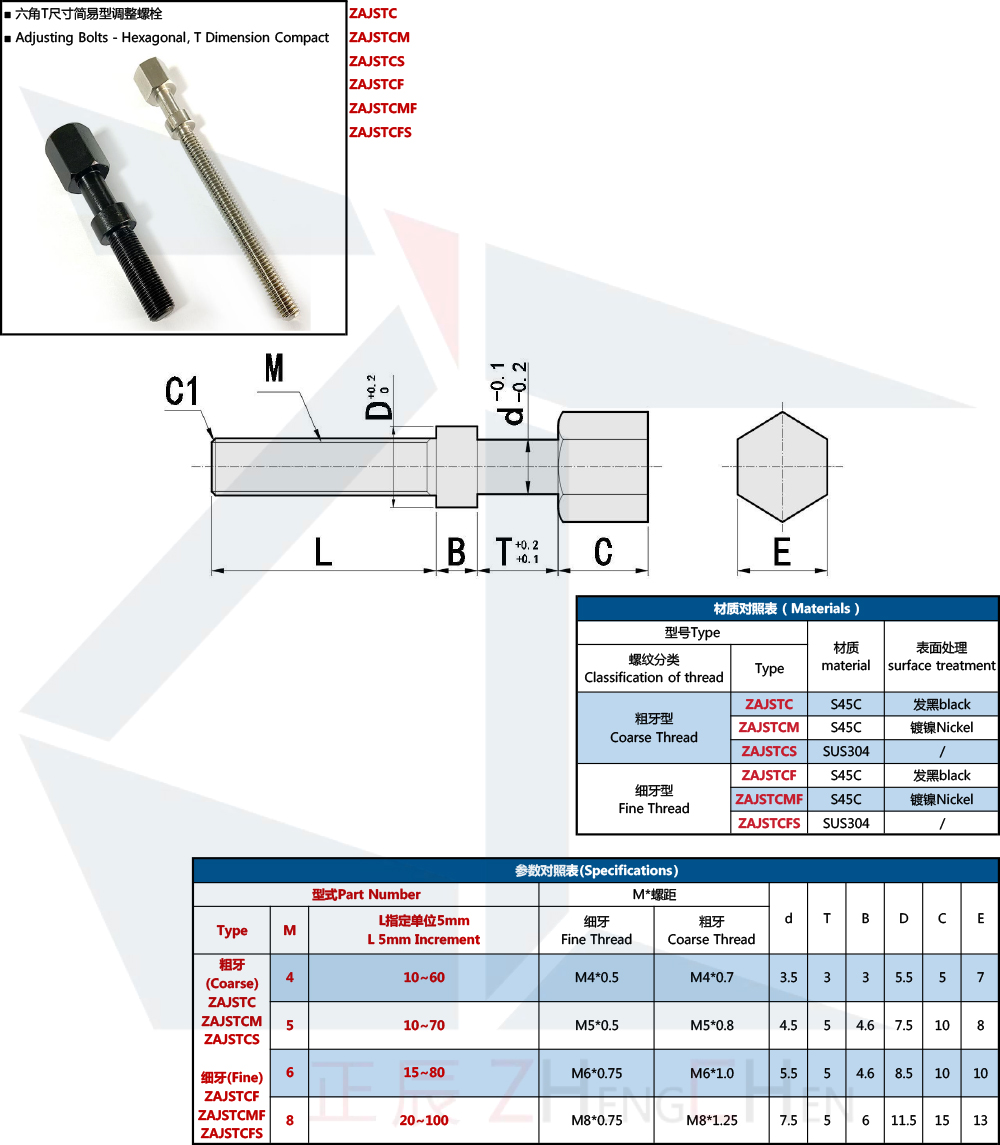 ■ 六角T尺寸简易型调整螺栓
■ Adjusting Bolts - Hexagonal, T Dimension Compact

ZAJSTC
ZAJSTCM
ZAJSTCS
ZAJSTCF
ZAJSTCMF
ZAJSTCFS

C1
M
$D^{+0.2}_{0}$
$d^{-0.1}_{-0.2}$
L
B
$T^{+0.2}_{+0.1}$
C
E

材质对照表（Materials）

| 型号Type | | 材质 material | 表面处理 surface treatment |
|---|---|---|---|
| 螺纹分类 Classification of thread | Type | | |
| 粗牙型 Coarse Thread | ZAJSTC | S45C | 发黑black |
| | ZAJSTCM | S45C | 镀镍Nickel |
| | ZAJSTCS | SUS304 | / |
| 细牙型 Fine Thread | ZAJSTCF | S45C | 发黑black |
| | ZAJSTCMF | S45C | 镀镍Nickel |
| | ZAJSTCFS | SUS304 | / |

参数对照表(Specifications)

| 型式Part Number | | | M*螺距 | | d | T | B | D | C | E |
|---|---|---|---|---|---|---|---|---|---|---|
| Type | M | L指定单位5mm L 5mm Increment | 细牙 Fine Thread | 粗牙 Coarse Thread | | | | | | |
| 粗牙 (Coarse) ZAJSTC ZAJSTCM ZAJSTCS 细牙(Fine) ZAJSTCF ZAJSTCMF ZAJSTCFS | 4 | 10~60 | M4*0.5 | M4*0.7 | 3.5 | 3 | 3 | 5.5 | 5 | 7 |
| | 5 | 10~70 | M5*0.5 | M5*0.8 | 4.5 | 5 | 4.6 | 7.5 | 10 | 8 |
| | 6 | 15~80 | M6*0.75 | M6*1.0 | 5.5 | 5 | 4.6 | 8.5 | 10 | 10 |
| | 8 | 20~100 | M8*0.75 | M8*1.25 | 7.5 | 5 | 6 | 11.5 | 15 | 13 |

正辰 ZHENGCHEN