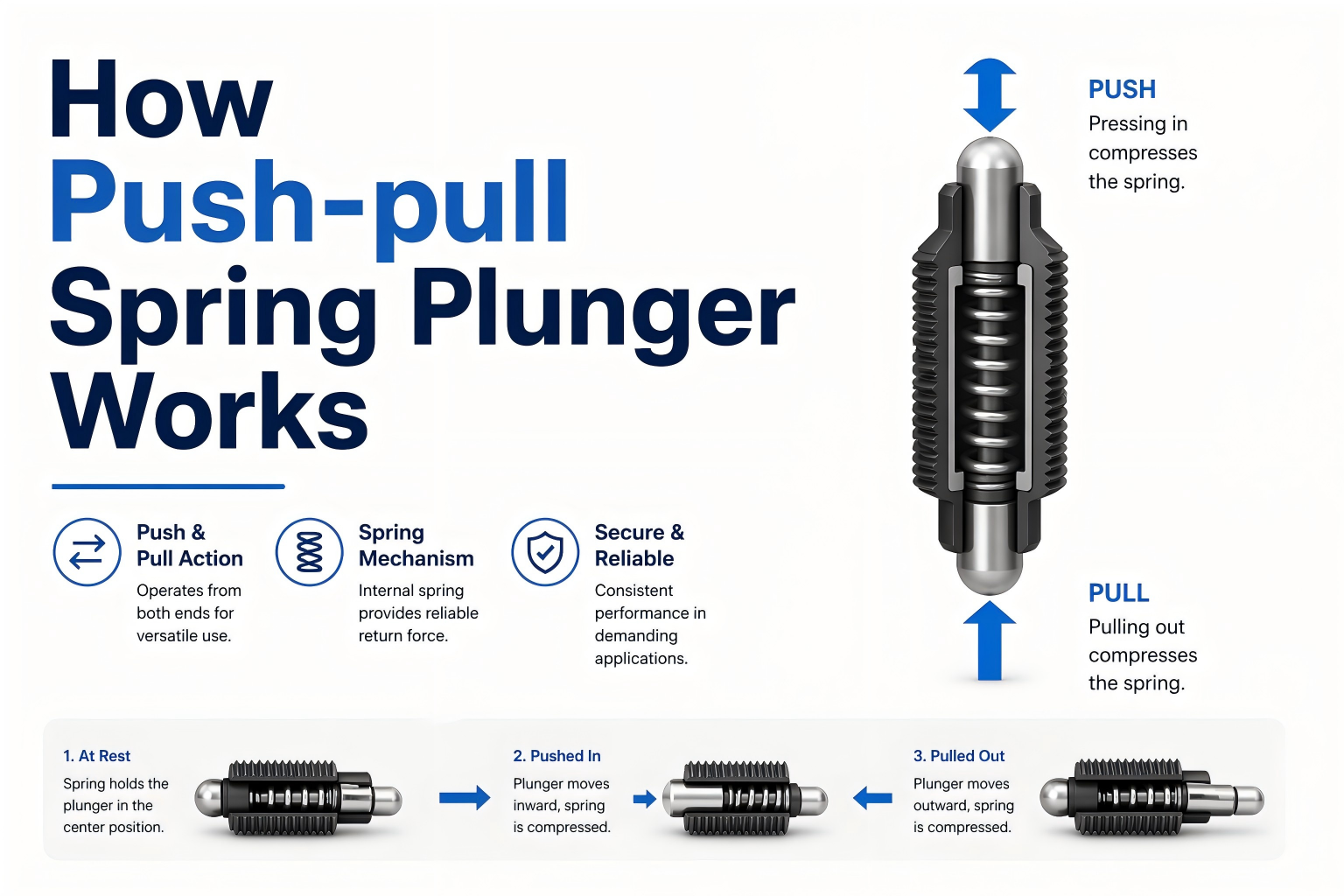 How
Push-pull
Spring Plunger
Works

Push &
Pull Action
Operates from both ends for versatile use.

Spring
Mechanism
Internal spring provides reliable return force.

Secure &
Reliable
Consistent performance in demanding applications.

PUSH
Pressing in compresses the spring.

PULL
Pulling out compresses the spring.

1. At Rest
Spring holds the plunger in the center position.

2. Pushed In
Plunger moves inward, spring is compressed.

3. Pulled Out
Plunger moves outward, spring is compressed.